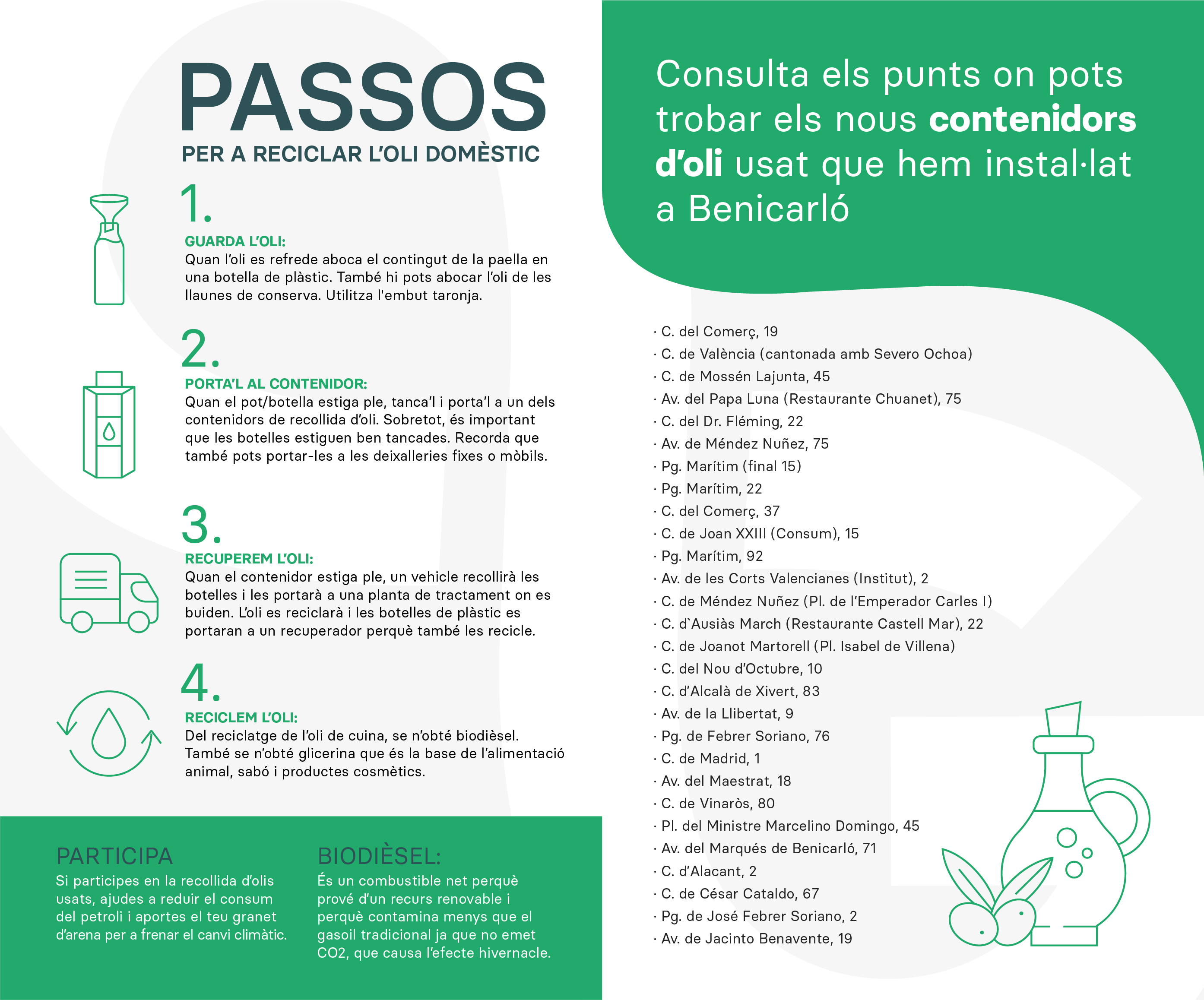 PASSOS
PER A RECICLAR L'OLI DOMÈSTIC

1.
GUARDA L'OLI:
Quan l'oli es refrede aboca el contingut de la paella en una botella de plàstic. També hi pots abocar l'oli de les llaunes de conserva. Utilitza l'embut taronja.

2.
PORTA'L AL CONTENIDOR:
Quan el pot/botella estiga ple, tanca'l i porta'l a un dels contenidors de recollida d'oli. Sobretot, és important que les botelles estiguen ben tancades. Recorda que també pots portar-les a les deixalleries fixes o mòbils.

3.
RECUPEREM L'OLI:
Quan el contenidor estiga ple, un vehicle recollirà les botelles i les portarà a una planta de tractament on es buiden. L'oli es reciclarà i les botelles de plàstic es portaran a un recuperador perquè també les recicle.

4.
RECICLEM L'OLI:
Del reciclatge de l'oli de cuina, se n'obté biodièsel. També se n'obté glicerina que és la base de l'alimentació animal, sabó i productes cosmètics.

PARTICIPA
Si participes en la recollida d'olis usats, ajudes a reduir el consum del petroli i aportes el teu granet d'arena per a frenar el canvi climàtic.

BIODIÈSEL:
És un combustible net perquè prové d'un recurs renovable i perquè contamina menys que el gasoil tradicional ja que no emet CO2, que causa l'efecte hivernacle.

Consulta els punts on pots trobar els nous contenidors d'oli usat que hem instal·lat a Benicarló

· C. del Comerç, 19
· C. de València (cantonada amb Severo Ochoa)
· C. de Mossén Lajunta, 45
· Av. del Papa Luna (Restaurante Chuanet), 75
· C. del Dr. Fléming, 22
· Av. de Méndez Nuñez, 75
· Pg. Marítim (final 15)
· Pg. Marítim, 22
· C. del Comerç, 37
· C. de Joan XXIII (Consum), 15
· Pg. Marítim, 92
· Av. de les Corts Valencianes (Institut), 2
· C. de Méndez Nuñez (Pl. de l'Emperador Carles I)
· C. d`Ausiàs March (Restaurante Castell Mar), 22
· C. de Joanot Martorell (Pl. Isabel de Villena)
· C. del Nou d'Octubre, 10
· C. d'Alcalà de Xivert, 83
· Av. de la Llibertat, 9
· Pg. de Febrer Soriano, 76
· C. de Madrid, 1
· Av. del Maestrat, 18
· C. de Vinaròs, 80
· Pl. del Ministre Marcelino Domingo, 45
· Av. del Marqués de Benicarló, 71
· C. d'Alacant, 2
· C. de César Cataldo, 67
· Pg. de José Febrer Soriano, 2
· Av. de Jacinto Benavente, 19